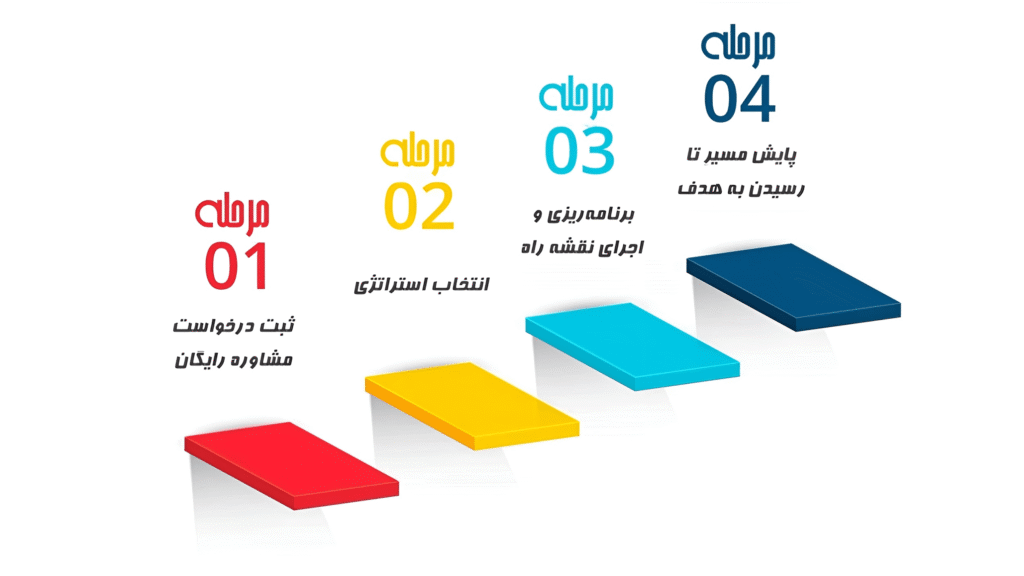 مرحله
01
ثبت درخواست
مشاوره رایگان

مرحله
02
انتخاب استراتژی

مرحله
03
برنامه‌ریزی و
اجرای نقشه راه

مرحله
04
پایش مسیر تا
رسیدن به هدف